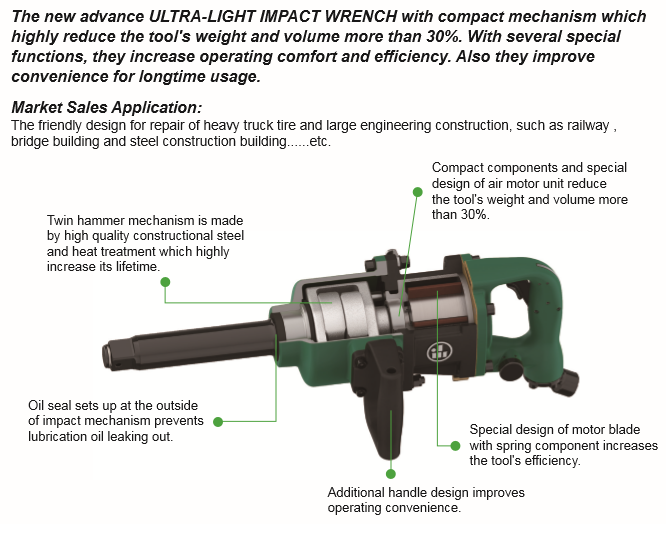 The new advance ULTRA-LIGHT IMPACT WRENCH with compact mechanism which highly reduce the tool's weight and volume more than 30%. With several special functions, they increase operating comfort and efficiency. Also they improve convenience for longtime usage.

Market Sales Application:
The friendly design for repair of heavy truck tire and large engineering construction, such as railway , bridge building and steel construction building......etc.

Compact components and special design of air motor unit reduce the tool's weight and volume more than 30%.

Twin hammer mechanism is made by high quality constructional steel and heat treatment which highly increase its lifetime.

Oil seal sets up at the outside of impact mechanism prevents lubrication oil leaking out.

Special design of motor blade with spring component increases the tool's efficiency.

Additional handle design improves operating convenience.